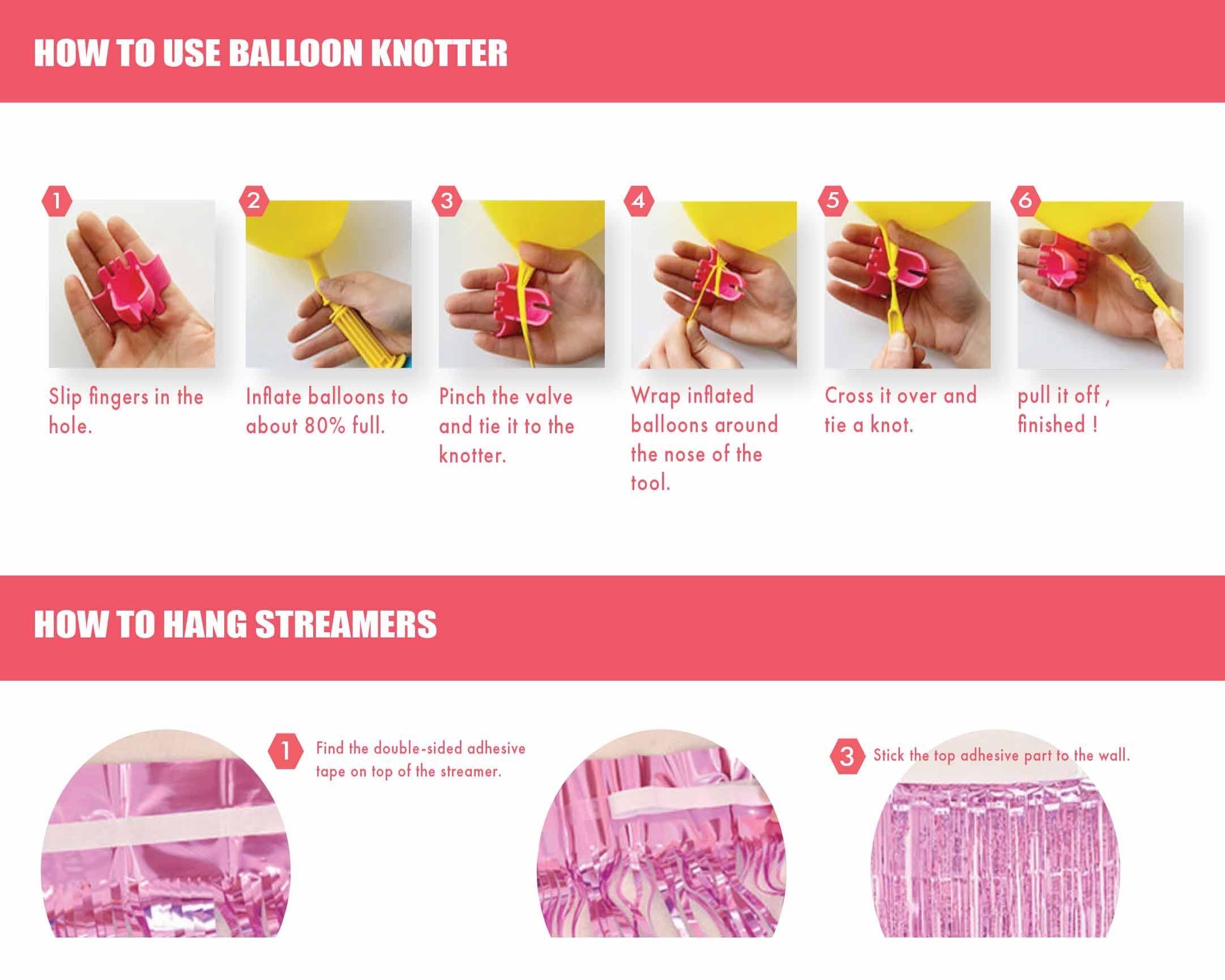 HOW TO USE BALLOON KNOTTER

1

Slip fingers in the hole.

2

Inflate balloons to about 80% full.

3

Pinch the valve and tie it to the knotter.

4

Wrap inflated balloons around the nose of the tool.

5

Cross it over and tie a knot.

6

pull it off , finished !

HOW TO HANG STREAMERS

1 Find the double-sided adhesive tape on top of the streamer.

3 Stick the top adhesive part to the wall.