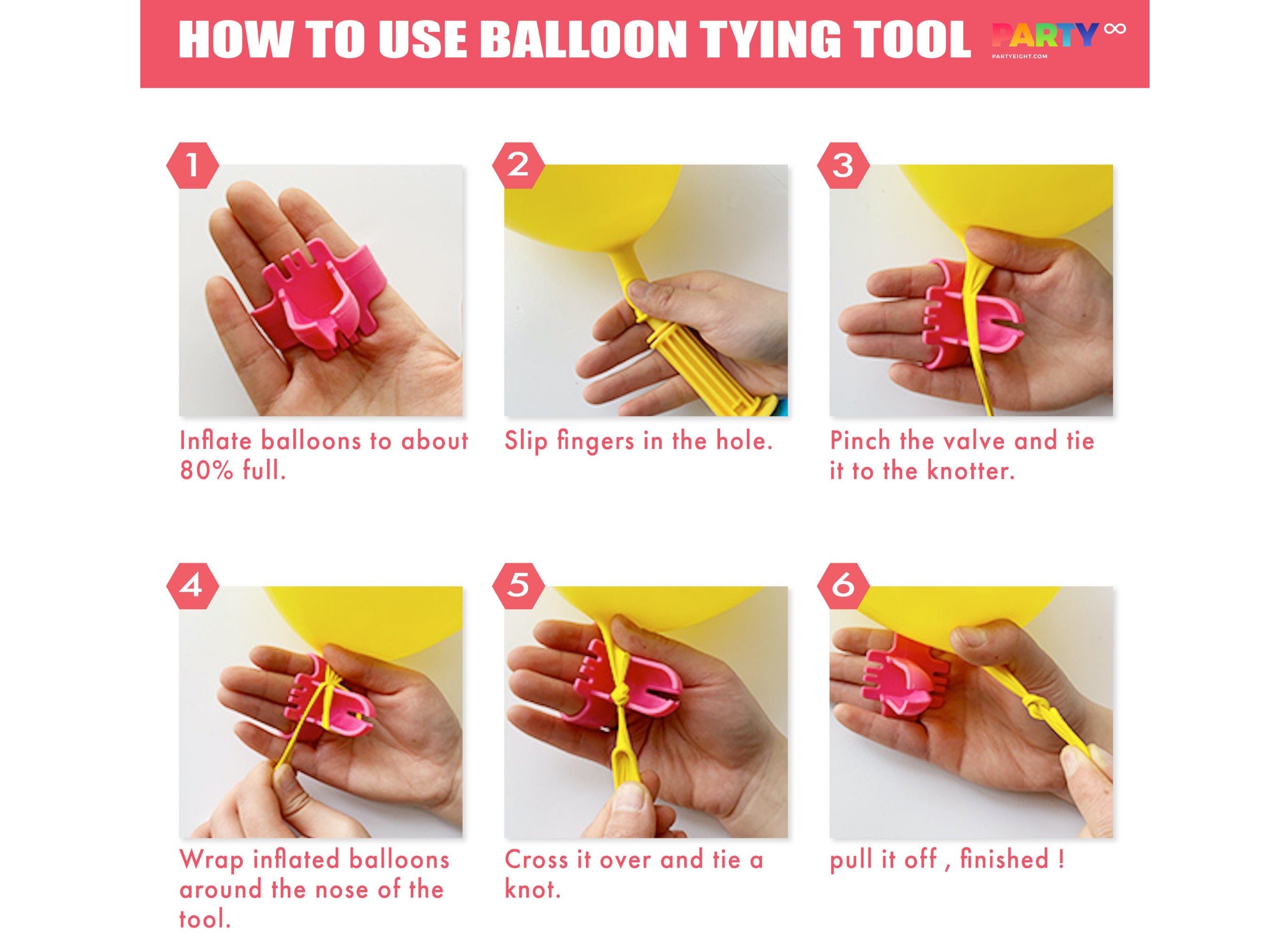 HOW TO USE BALLOON TYING TOOL

PARTY ∞
PARTYEIGHT.COM

1
Inflate balloons to about 80% full.

2
Slip fingers in the hole.

3
Pinch the valve and tie it to the knotter.

4
Wrap inflated balloons around the nose of the tool.

5
Cross it over and tie a knot.

6
pull it off , finished !